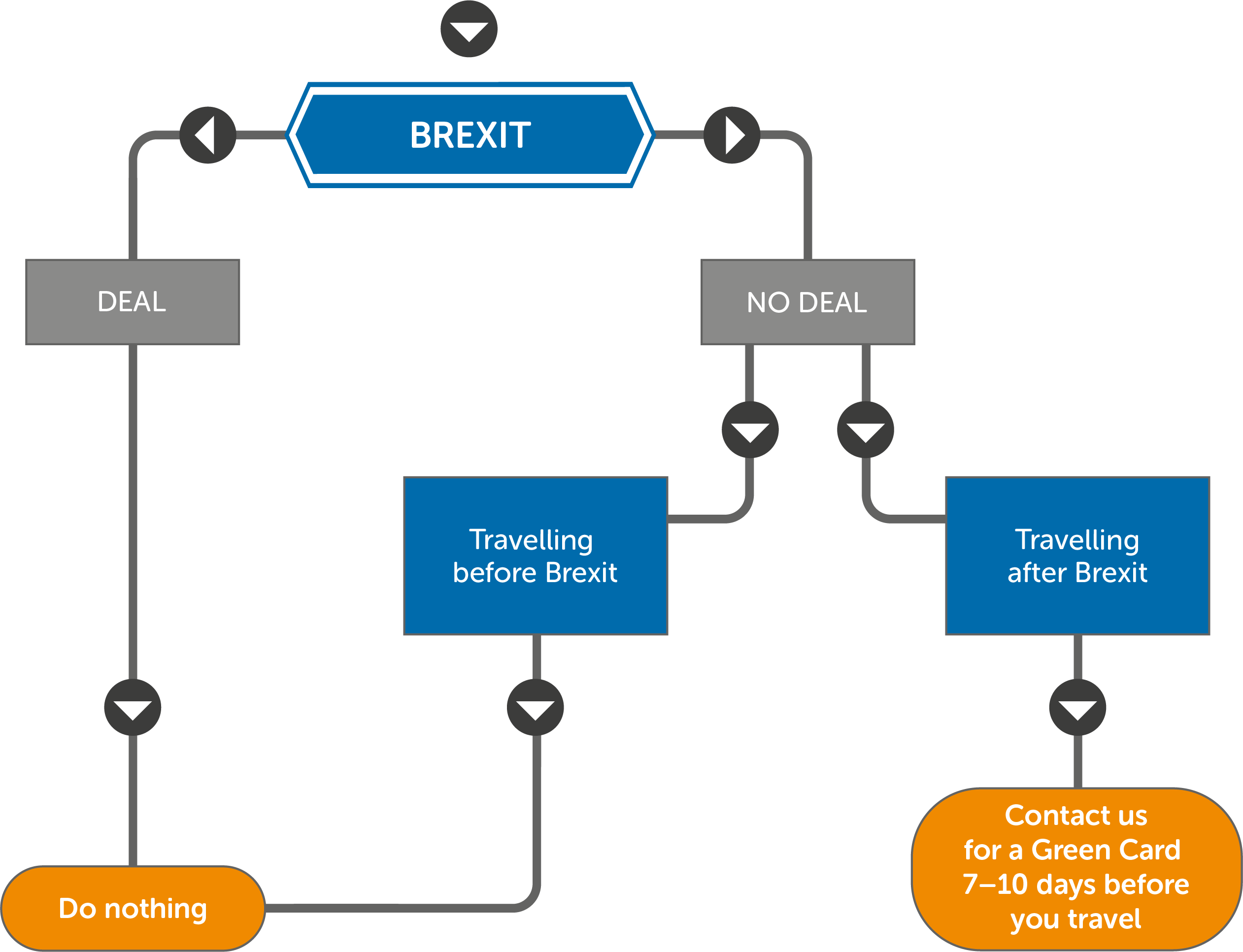 BREXIT

DEAL

NO DEAL

Travelling before Brexit

Travelling after Brexit

Do nothing

Contact us for a Green Card 7–10 days before you travel